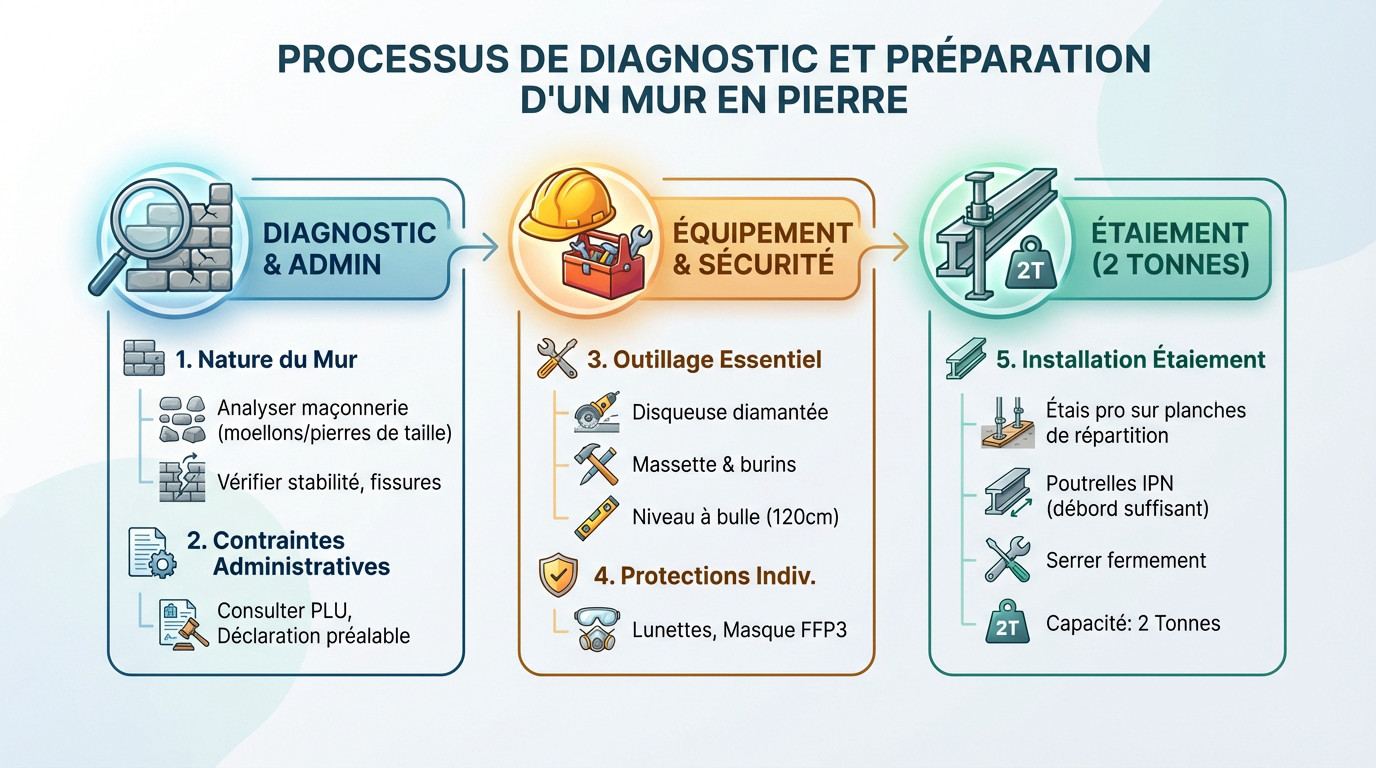 PROCESSUS DE DIAGNOSTIC ET PRÉPARATION D'UN MUR EN PIERRE

DIAGNOSTIC & ADMIN

1. Nature du Mur

Analyser maçonnerie (moellons/pierres de taille)

Vérifier stabilité, fissures

2. Contraintes Administratives

Consulter PLU, Déclaration préalable

ÉQUIPEMENT & SÉCURITÉ

3. Outillage Essentiel

Disqueuse diamantée

Massette & burins

Niveau à bulle (120cm)

4. Protections Indiv.

Lunettes, Masque FFP3

2T

ÉTAIEMENT (2 TONNES)

5. Installation Étaiement

Étais pro sur planches de répartition

Poutrelles IPN (débord suffisant)

Serrer fermement

2T

Capacité: 2 Tonnes